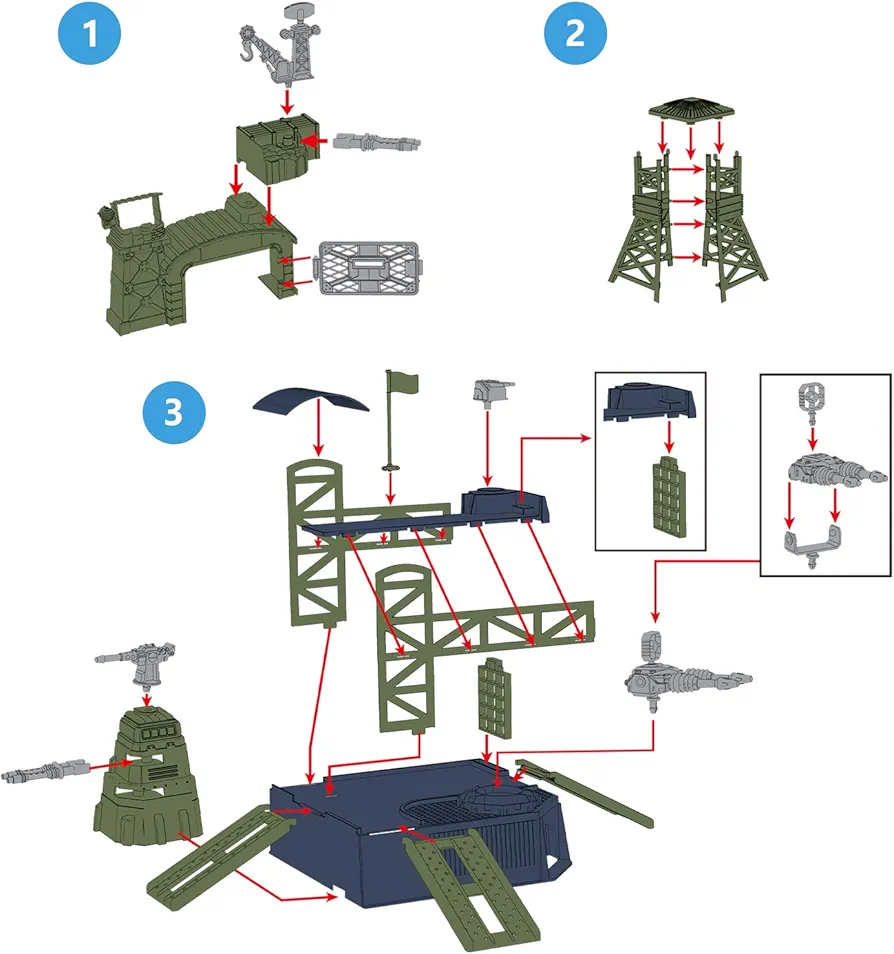 1

2

3