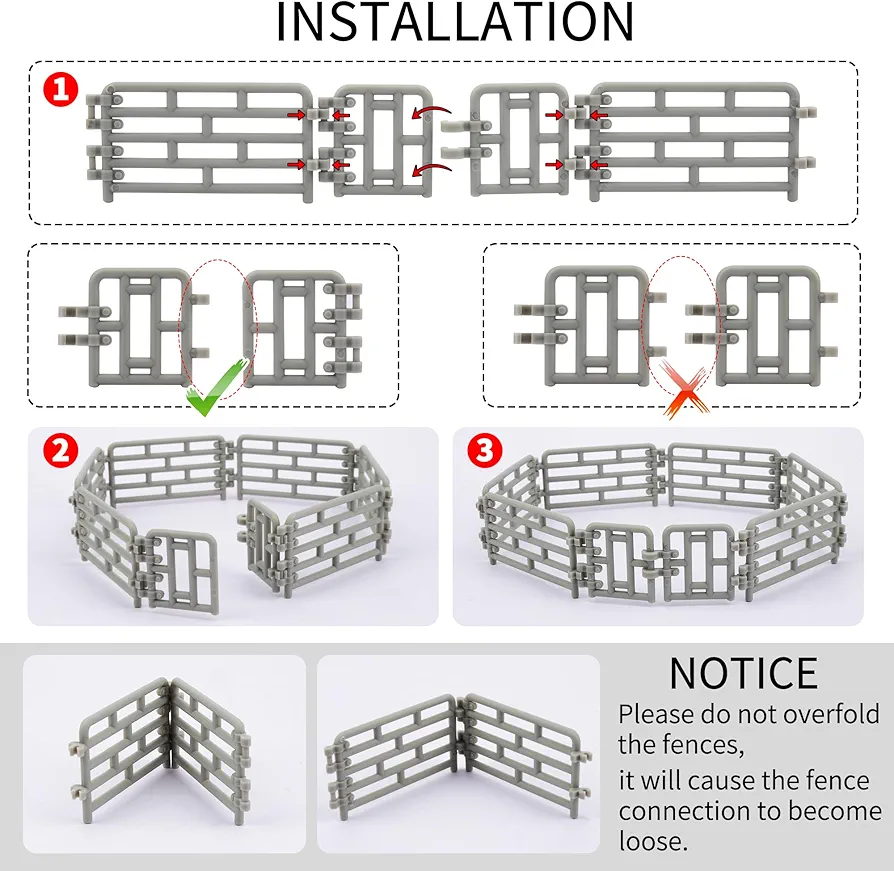 INSTALLATION

1

2

3

NOTICE

Please do not overfold the fences,
it will cause the fence connection to become loose.