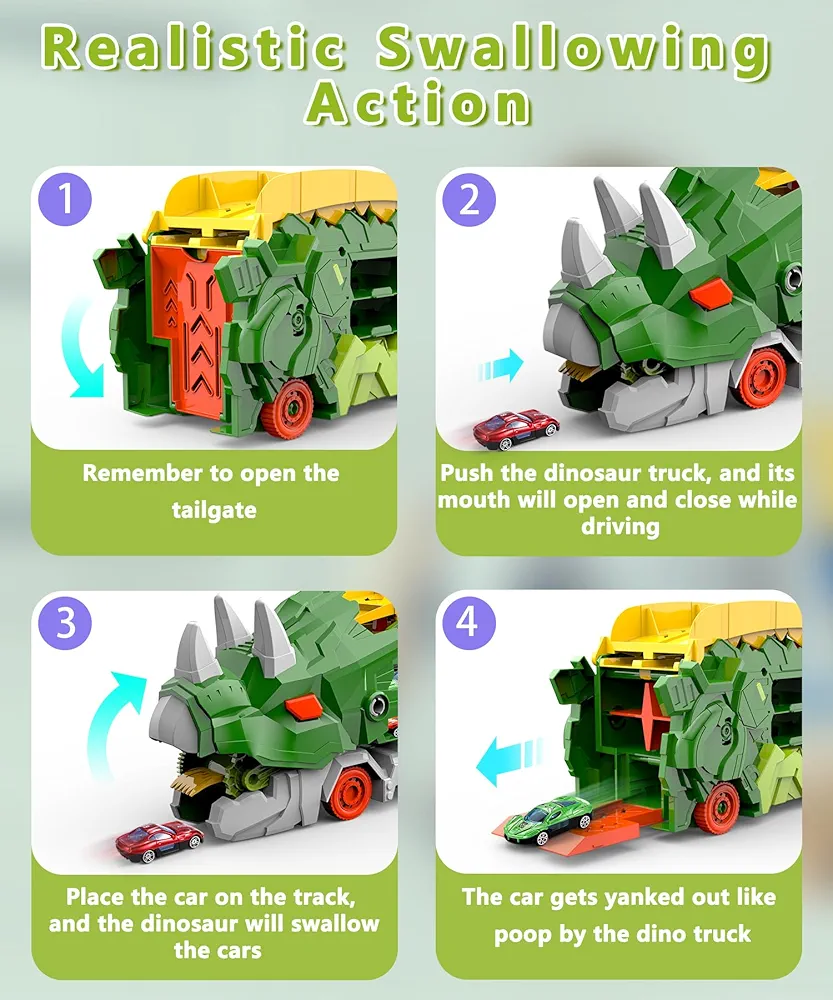 Realistic Swallowing Action

1

Remember to open the tailgate

2

Push the dinosaur truck, and its mouth will open and close while driving

3

Place the car on the track, and the dinosaur will swallow the cars

4

The car gets yanked out like poop by the dino truck