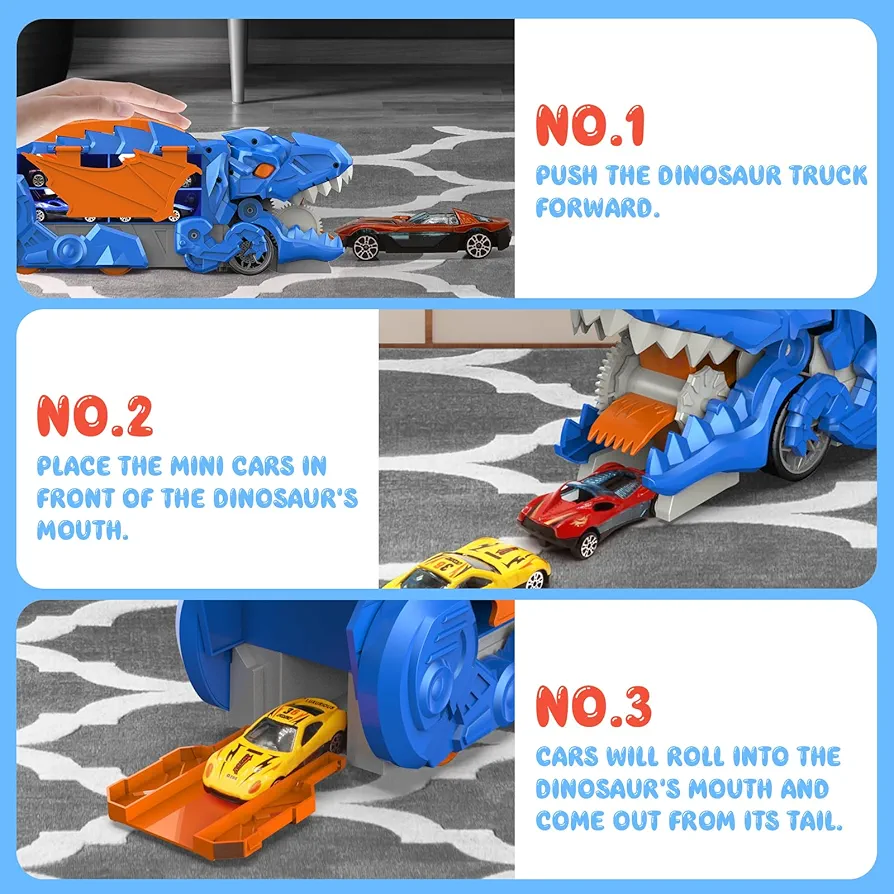 NO.1
PUSH THE DINOSAUR TRUCK FORWARD.

NO.2
PLACE THE MINI CARS IN FRONT OF THE DINOSAUR'S MOUTH.

NO.3
CARS WILL ROLL INTO THE DINOSAUR'S MOUTH AND COME OUT FROM ITS TAIL.