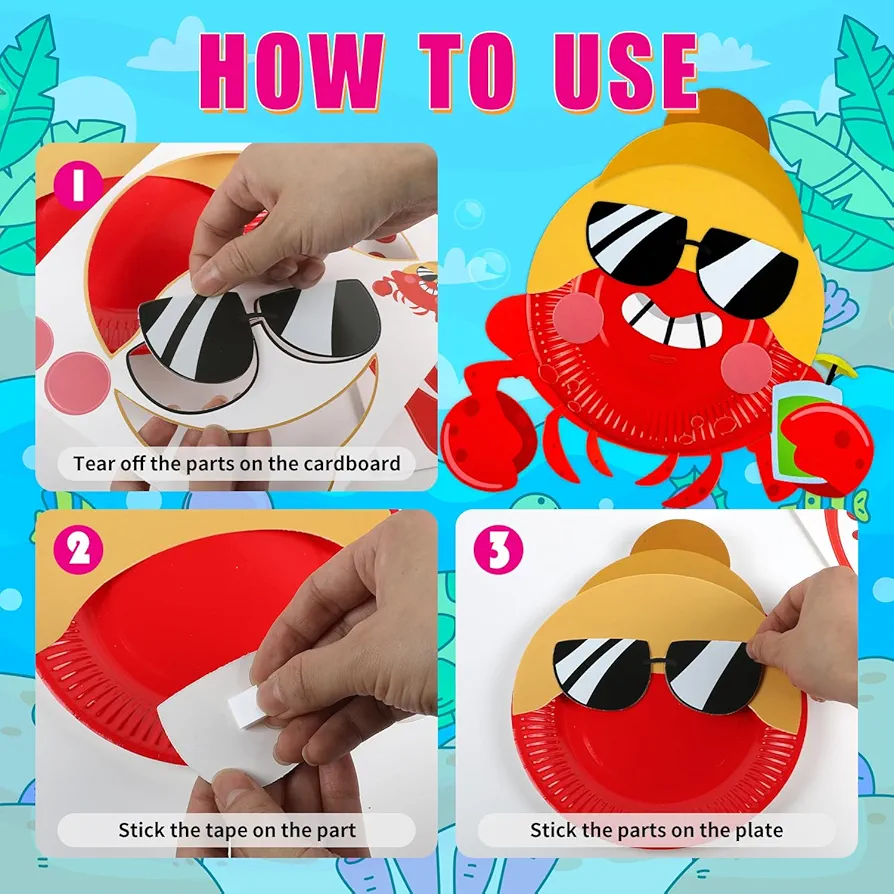 HOW TO USE

1
Tear off the parts on the cardboard

2
Stick the tape on the part

3
Stick the parts on the plate